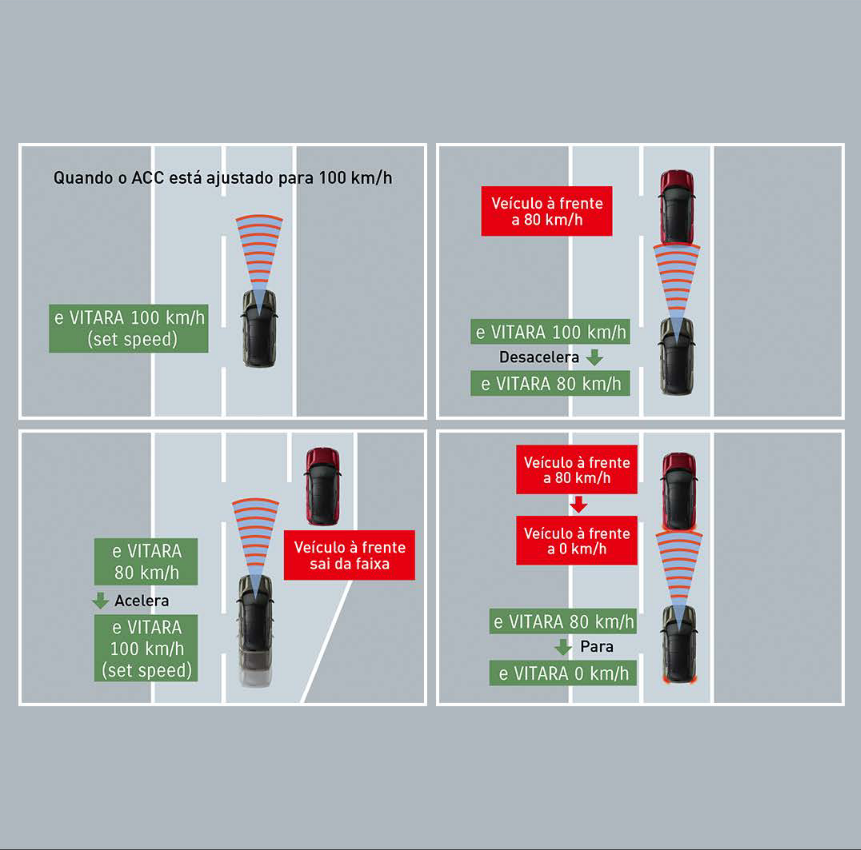 Quando o ACC está ajustado para 100 km/h

e VITARA 100 km/h
(set speed)

Veículo à frente
a 80 km/h

e VITARA 100 km/h
Desacelera
e VITARA 80 km/h

e VITARA
80 km/h
Acelera
e VITARA
100 km/h
(set speed)

Veículo à frente
sai da faixa

Veículo à frente
a 80 km/h

Veículo à frente
a 0 km/h

e VITARA 80 km/h
Para
e VITARA 0 km/h